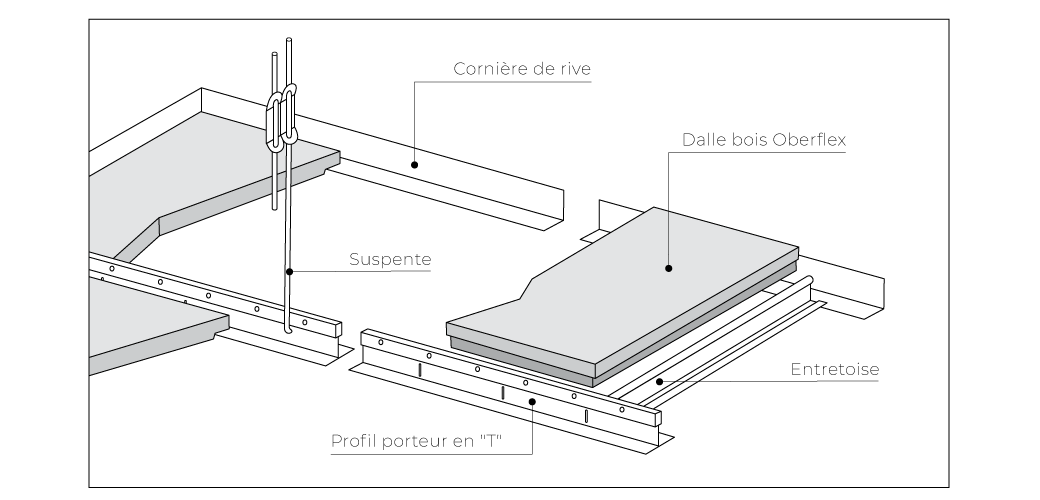 Cornière de rive

Dalle bois Oberflex

Suspente

Entretoise

Profil porteur en "T"