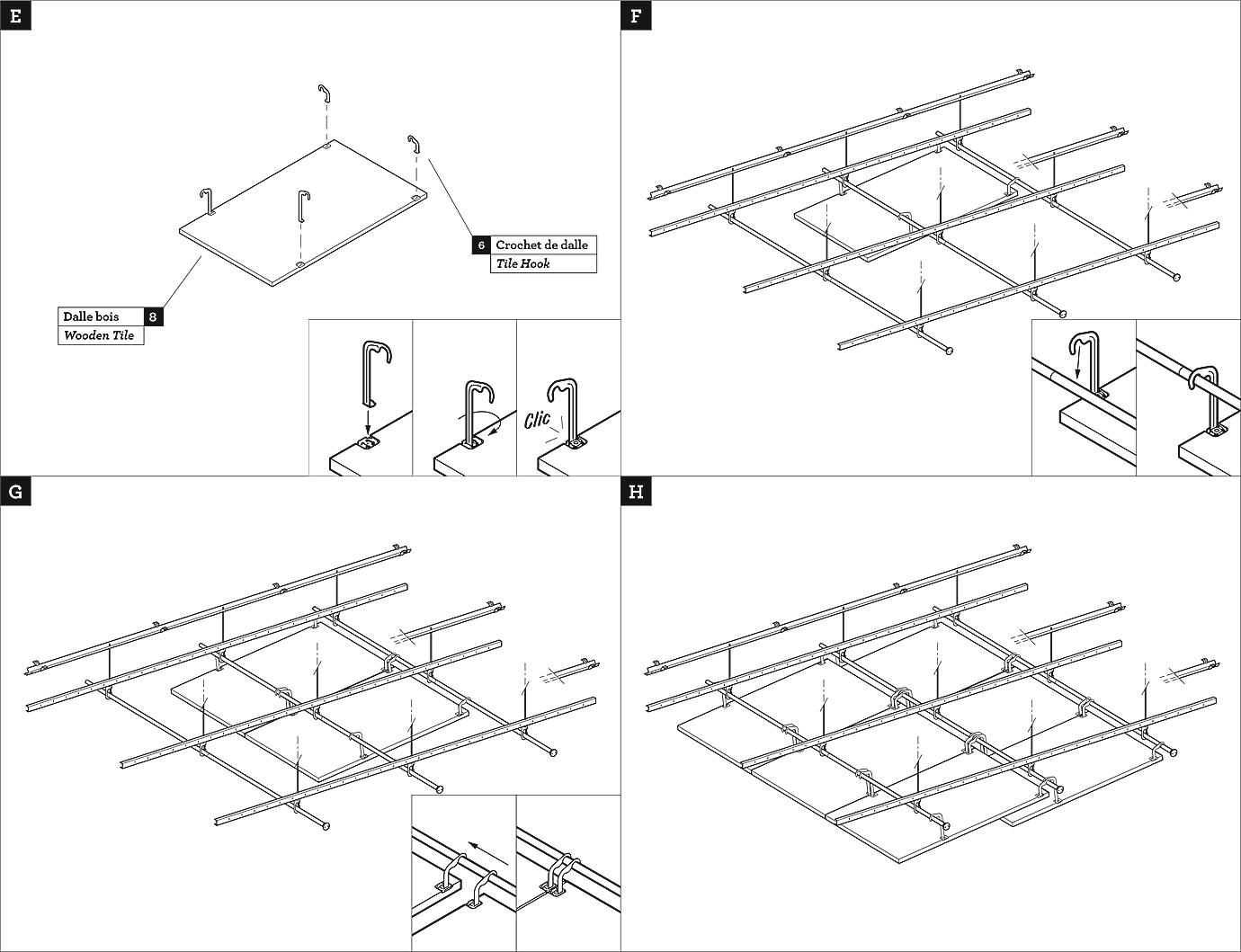 E

6 Crochet de dalle
Tile Hook

Dalle bois 8
Wooden Tile

Clic

F

G

H