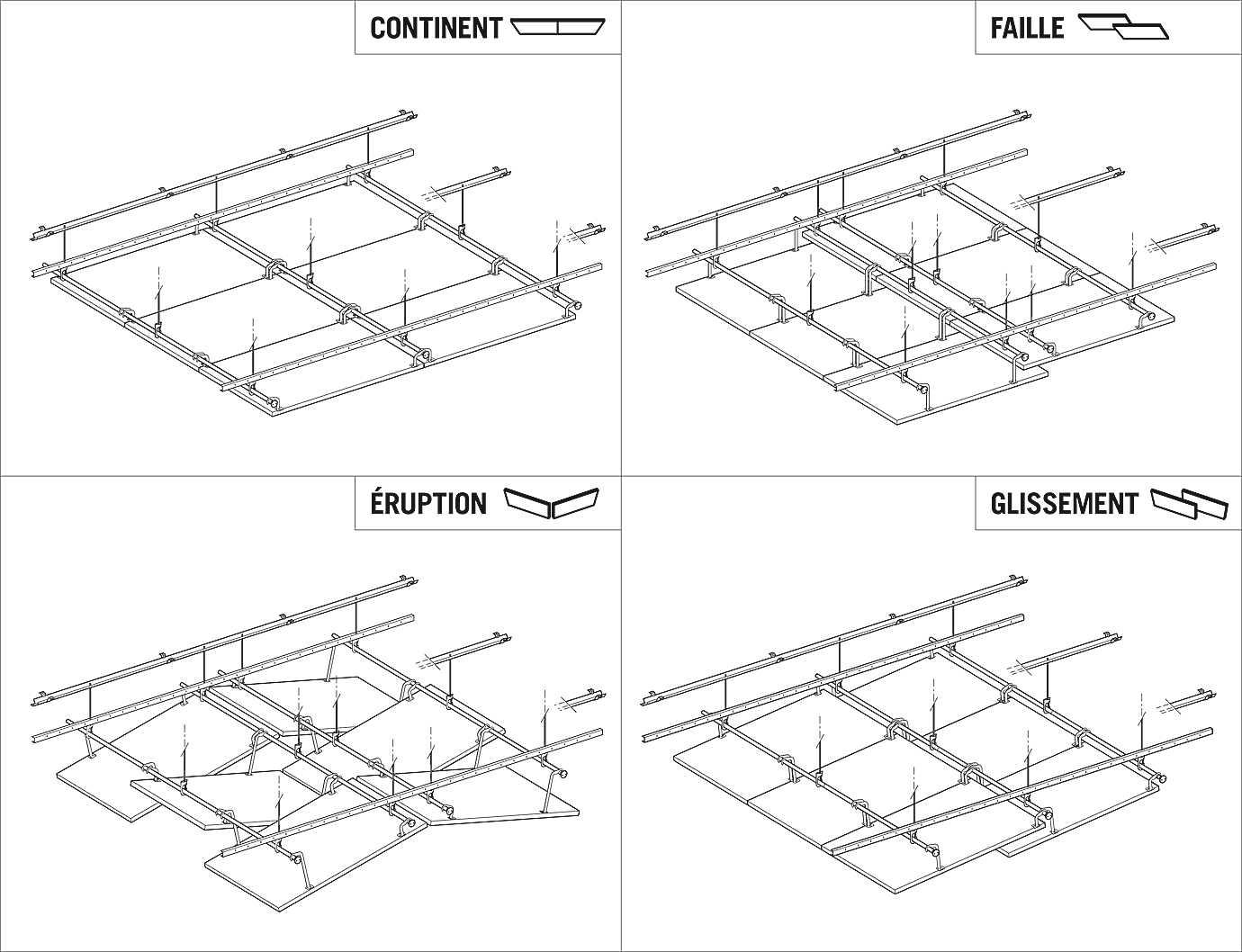 CONTINENT

FAILLE

ÉRUPTION

GLISSEMENT